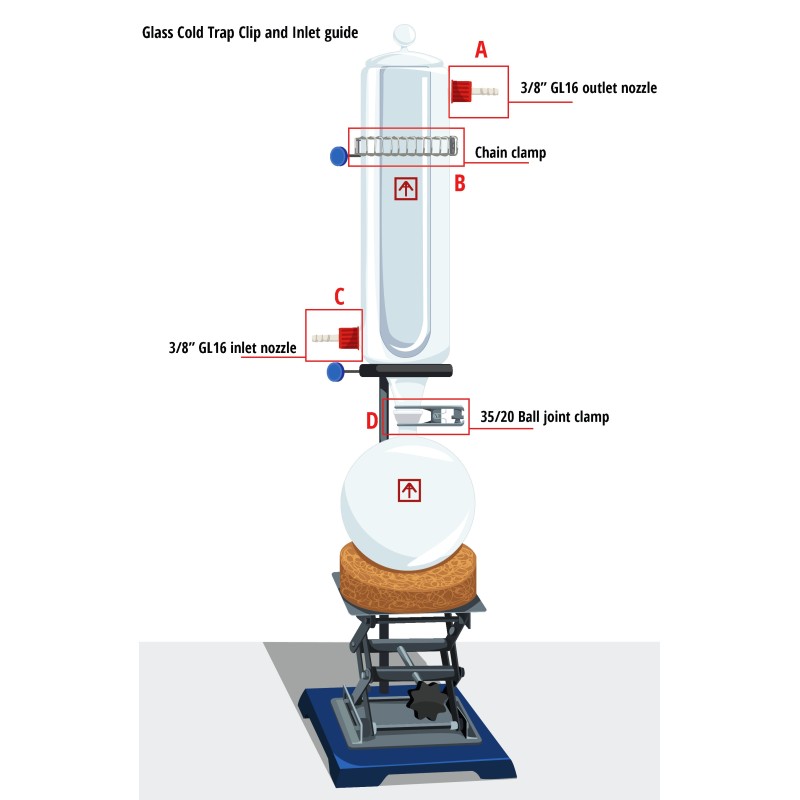 Glass Cold Trap Clip and Inlet guide

A

3/8" GL16 outlet nozzle

Chain clamp

B

C

3/8" GL16 inlet nozzle

D

35/20 Ball joint clamp